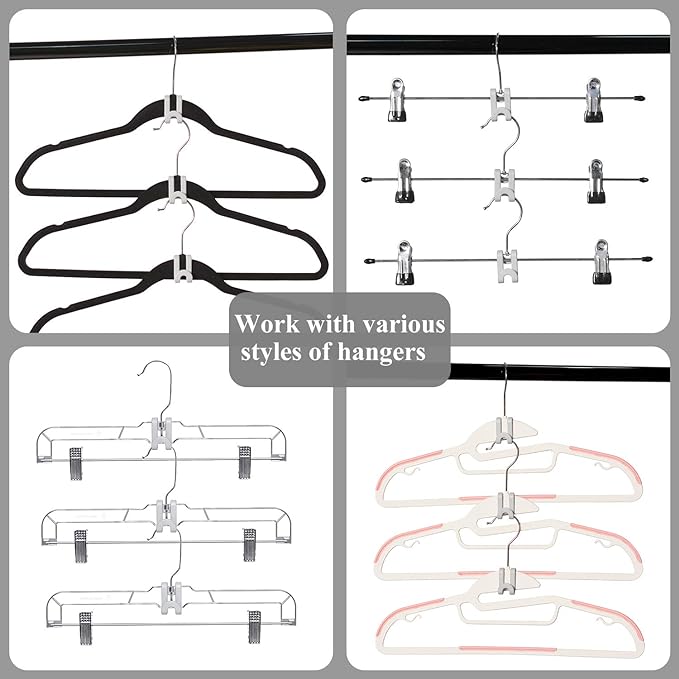 Work with various styles of hangers